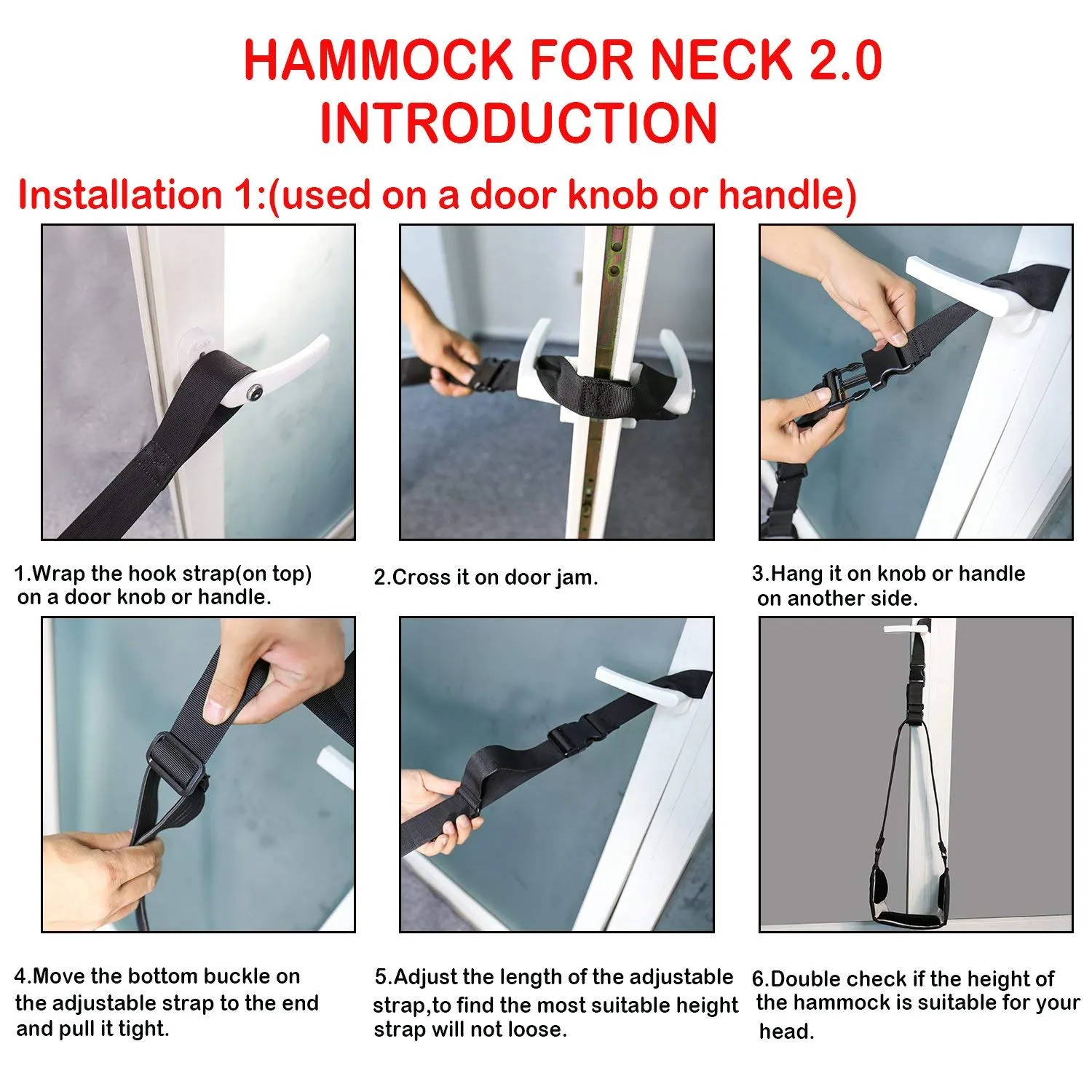 HAMMOCK FOR NECK 2.0
INTRODUCTION

Installation 1:(used on a door knob or handle)

1.Wrap the hook strap(on top) on a door knob or handle.

2.Cross it on door jam.

3.Hang it on knob or handle on another side.

4.Move the bottom buckle on the adjustable strap to the end and pull it tight.

5.Adjust the length of the adjustable strap,to find the most suitable height strap will not loose.

6.Double check if the height of the hammock is suitable for your head.