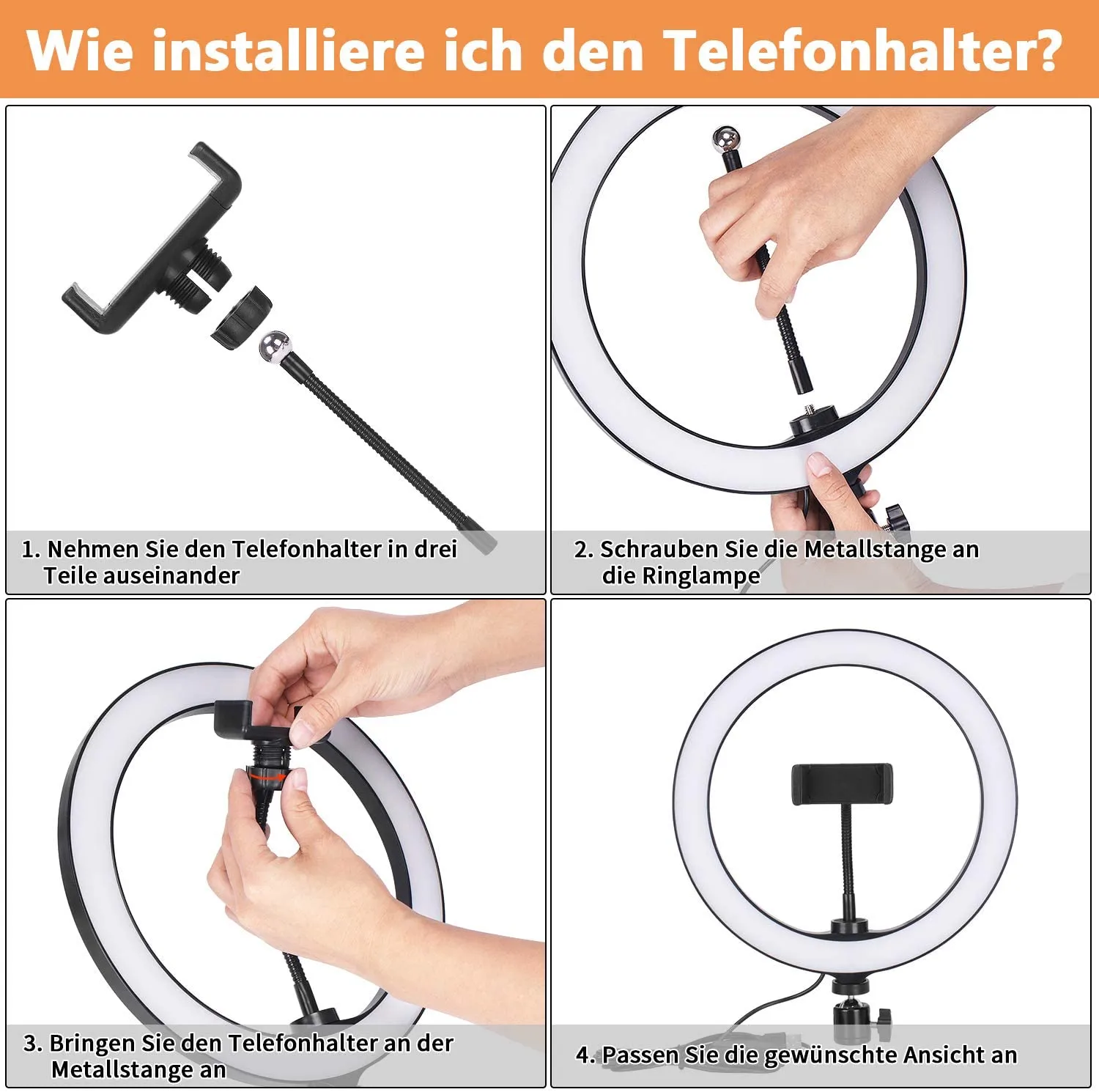 Wie installiere ich den Telefonhalter?

1. Nehmen Sie den Telefonhalter in drei Teile auseinander

2. Schrauben Sie die Metallstange an die Ringlampe

3. Bringen Sie den Telefonhalter an der Metallstange an

4. Passen Sie die gewünschte Ansicht an