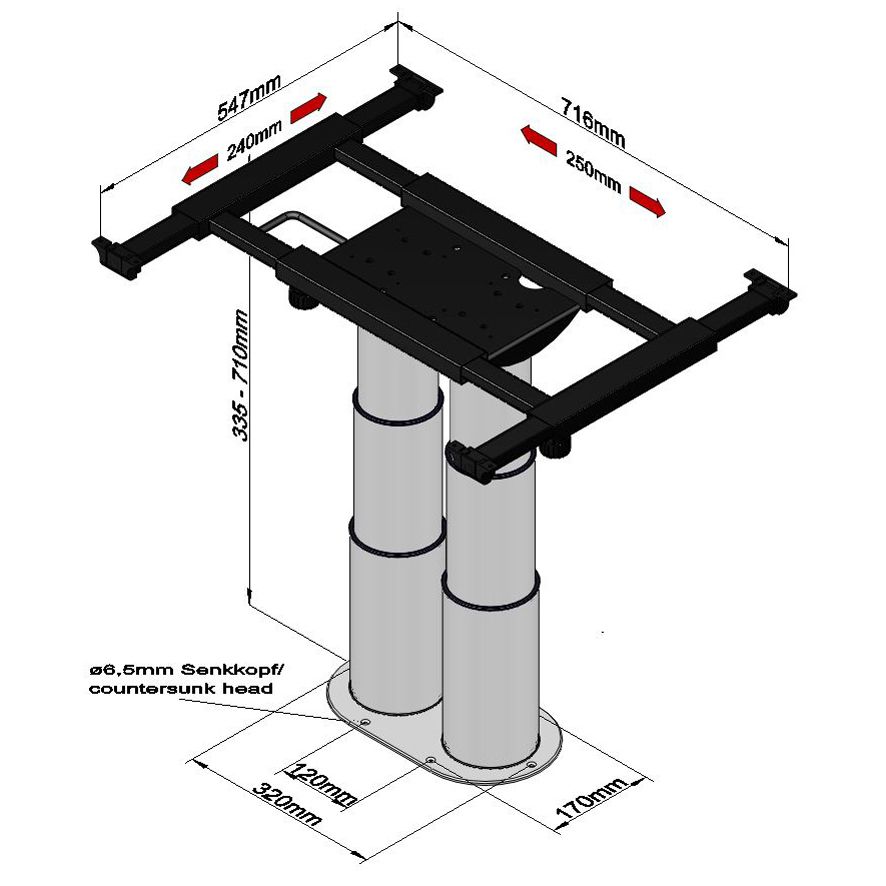 547mm
240mm
716mm
250mm
335 - 710mm
ø6,5mm Senkkopf/
countersunk head
120mm
320mm
170mm