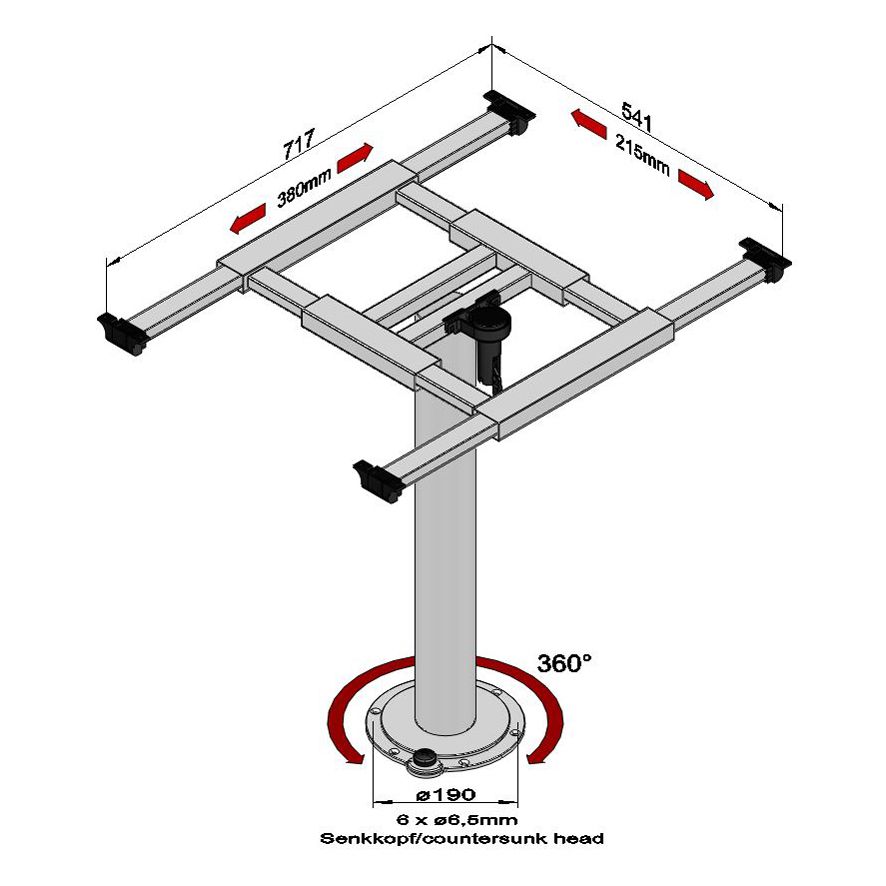 717
380mm
541
215mm
360°
ø190
6 x ø6,5mm
Senkkopf/countersunk head