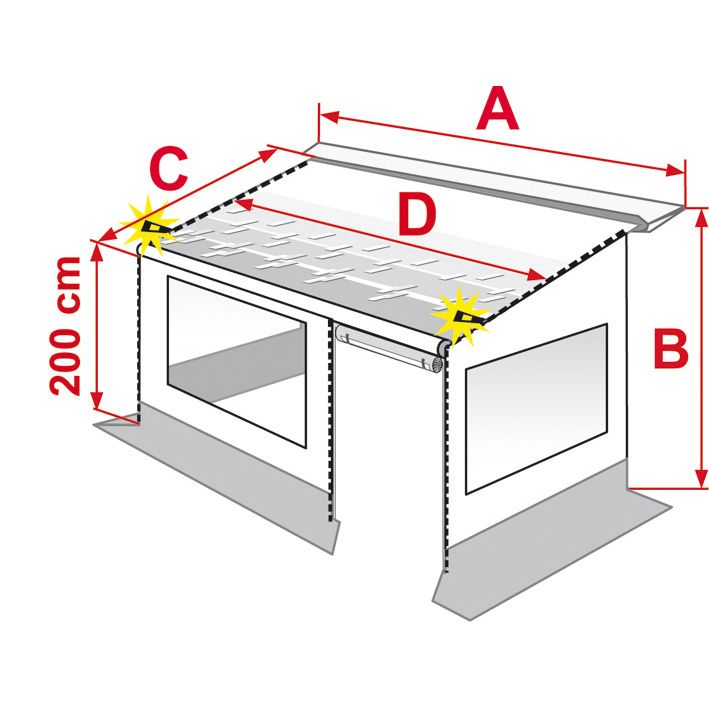 A
C
D
200 cm
B