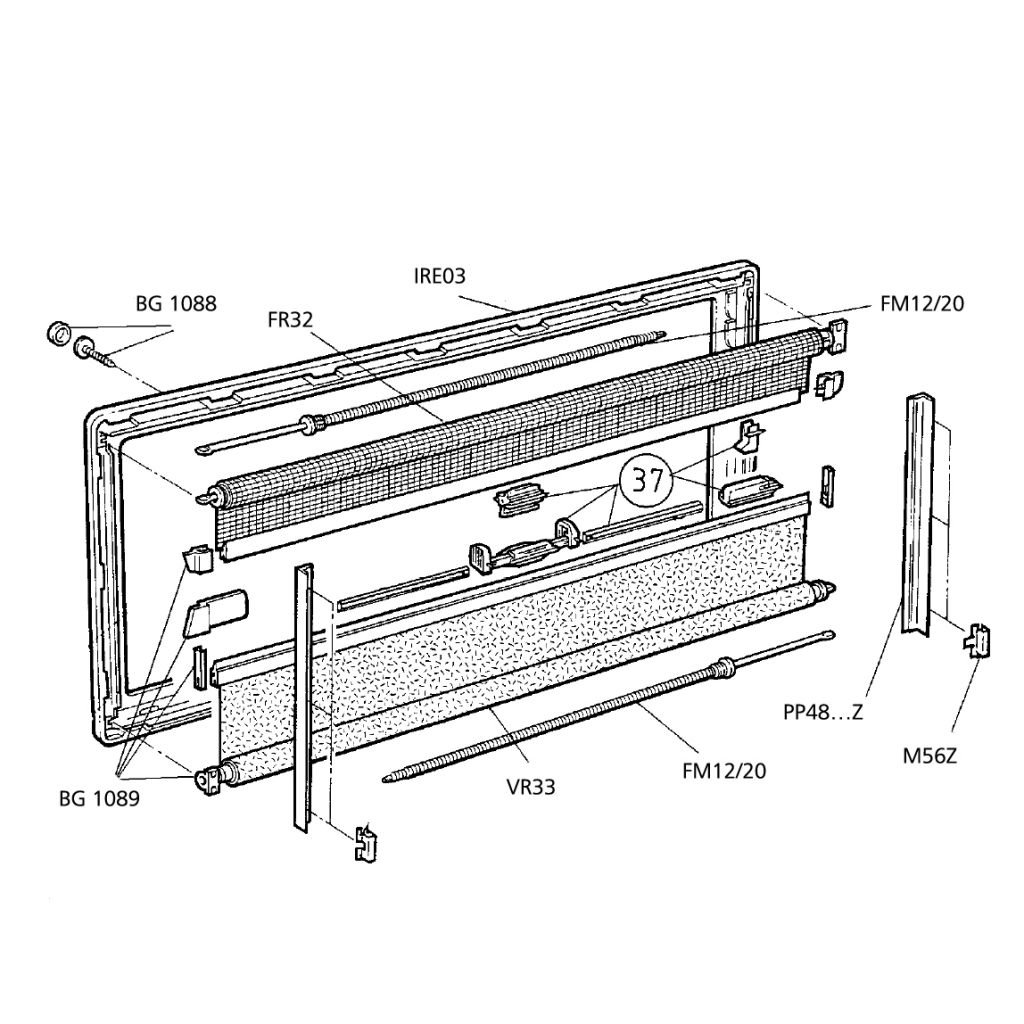 IRE03
BG 1088
FR32
FM12/20
37
PP48…Z
M56Z
BG 1089
VR33
FM12/20